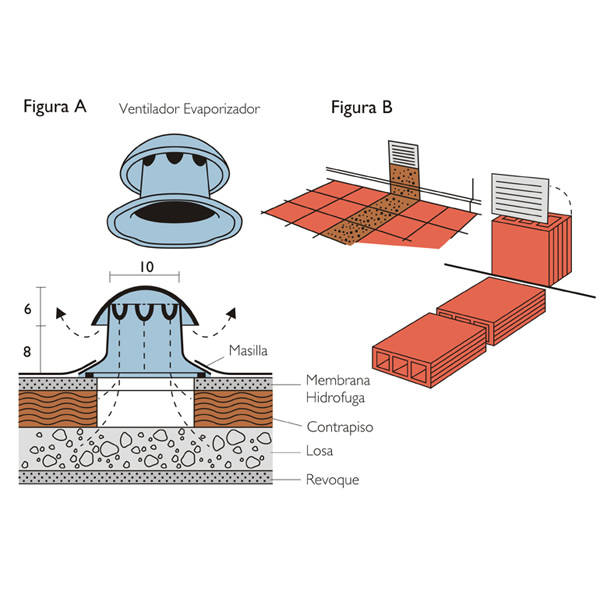 Figura A

Ventilador Evaporizador

Figura B

10

6

8

Masilla

Membrana Hidrofuga

Contrapiso

Losa

Revoque